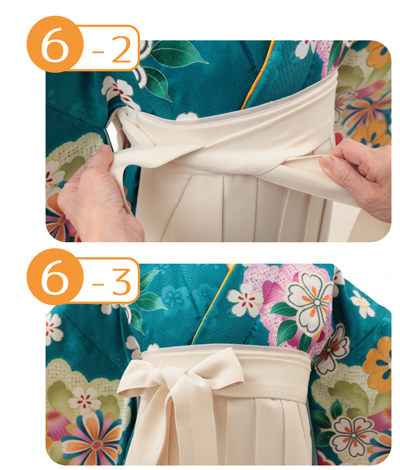 6 - 2

6 - 3