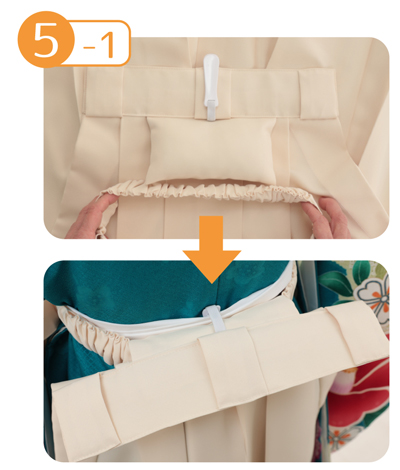 5 -1