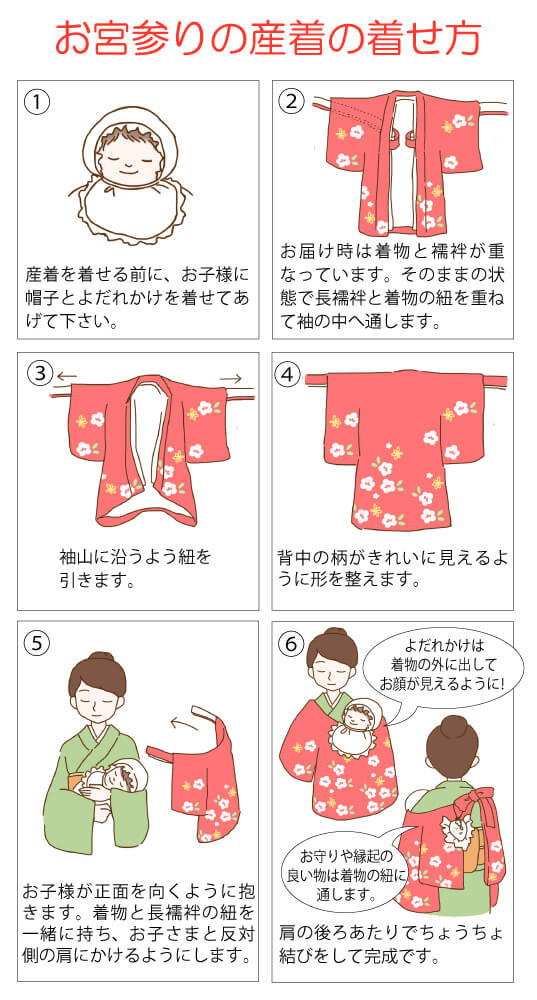 お宮参りの産着の着せ方

①

産着を着せる前に、お子様に帽子とよだれかけを着せてあげて下さい。

②

お届け時は着物と襦袢が重なっています。そのままの状態で長襦袢と着物の紐を重ねて袖の中へ通します。

③

袖山に沿うよう紐を引きます。

④

背中の柄がきれいに見えるように形を整えます。

⑤

お子様が正面を向くように抱きます。着物と長襦袢の紐を一緒に持ち、お子さまと反対側の肩にかけるようにします。

⑥

よだれかけは着物の外に出してお顔が見えるように!

お守りや縁起の良い物は着物の紐に通します。

肩の後ろあたりでちょうちょ結びをして完成です。